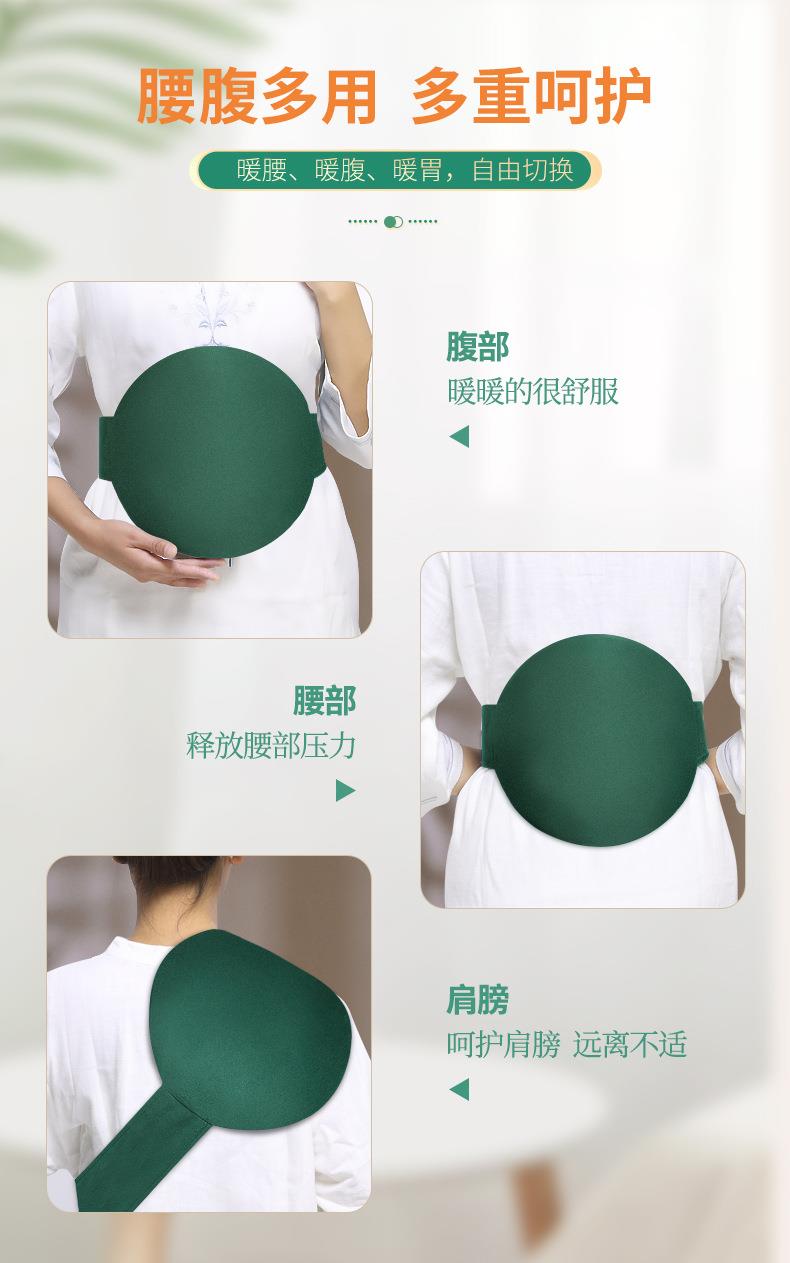 腰腹多用 多重呵护

暖腰、暖腹、暖胃，自由切换

腹部
暖暖的很舒服

腰部
释放腰部压力

肩膀
呵护肩膀 远离不适